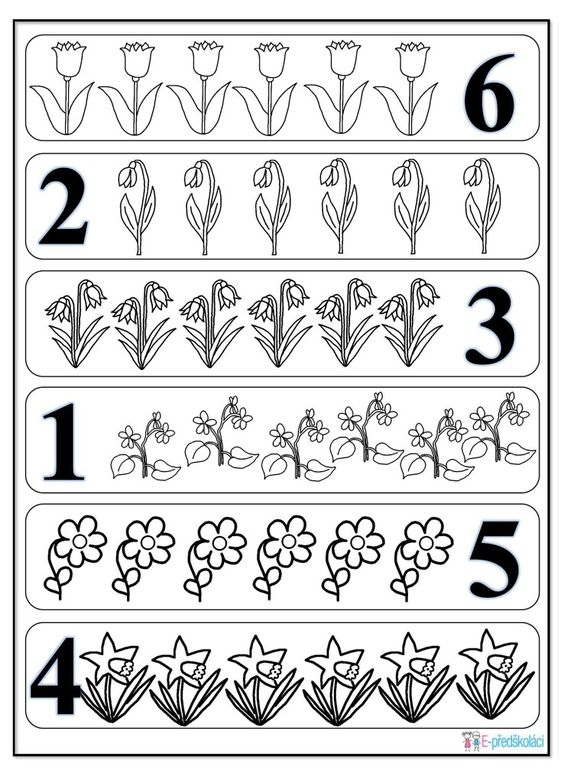 6

2

3

1

5

4

E-předškoláci